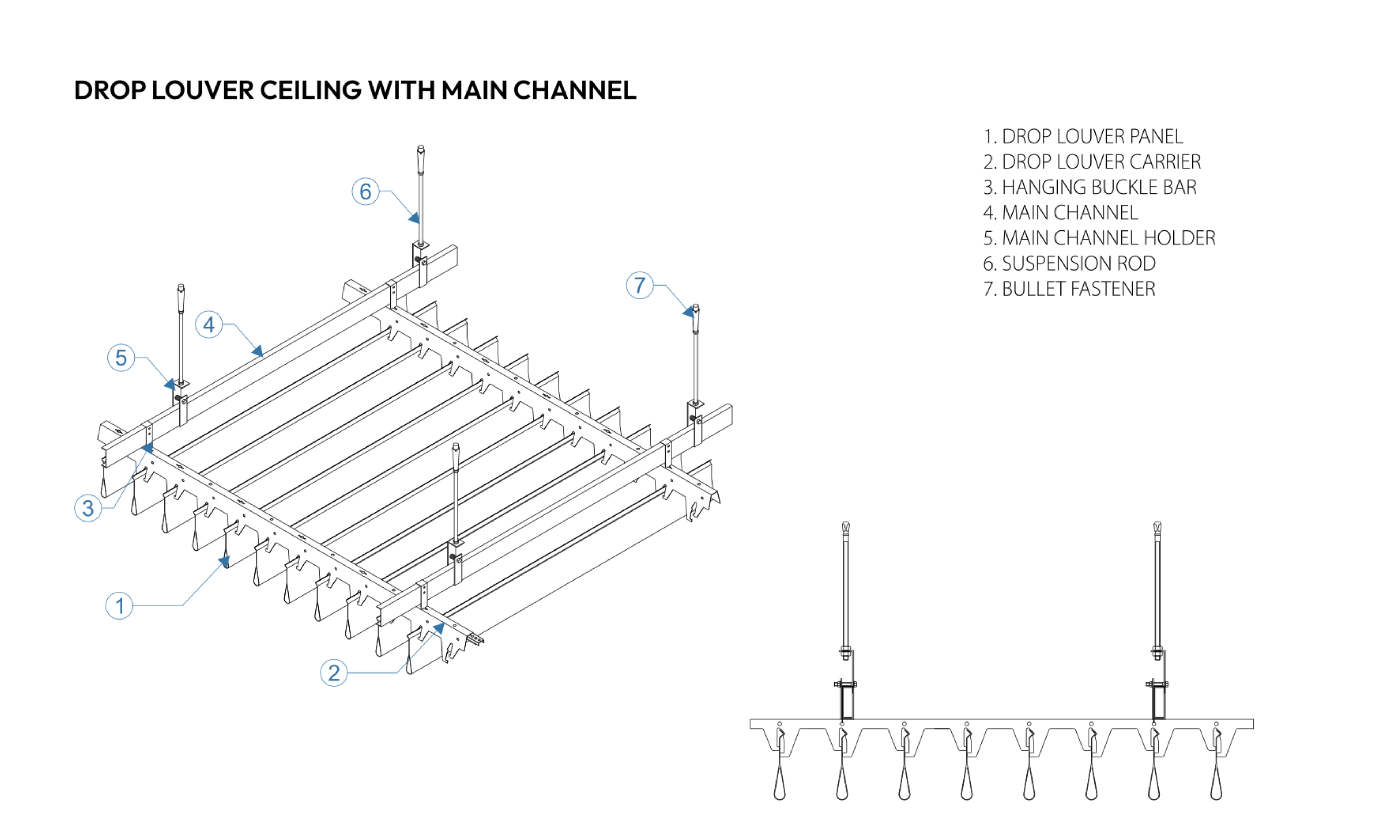 DROP LOUVER CEILING WITH MAIN CHANNEL

1. DROP LOUVER PANEL
2. DROP LOUVER CARRIER
3. HANGING BUCKLE BAR
4. MAIN CHANNEL
5. MAIN CHANNEL HOLDER
6. SUSPENSION ROD
7. BULLET FASTENER

6
7
4
5
3
1
2