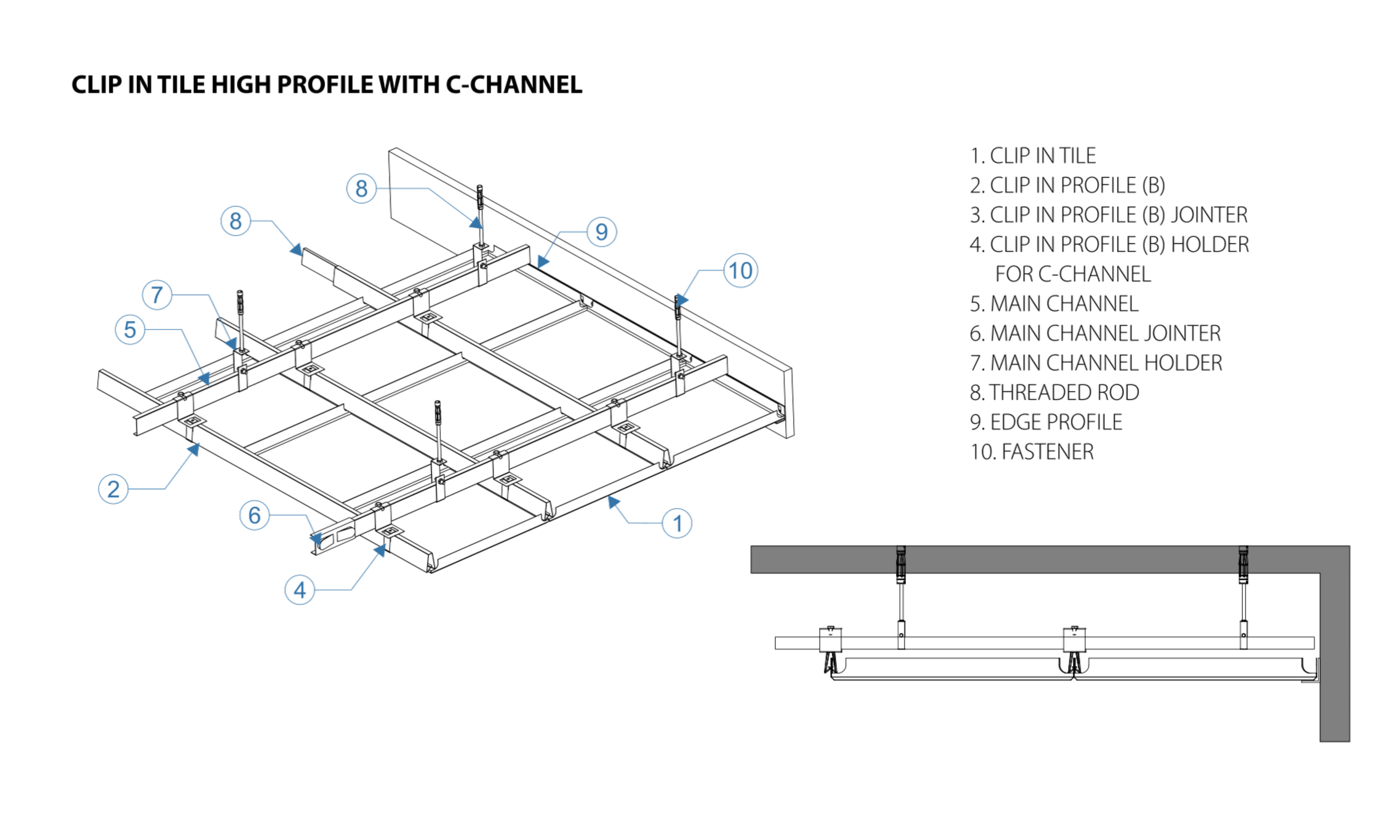 CLIP IN TILE HIGH PROFILE WITH C-CHANNEL

8
8
9
10
7
5
2
6
1
4

1. CLIP IN TILE
2. CLIP IN PROFILE (B)
3. CLIP IN PROFILE (B) JOINTER
4. CLIP IN PROFILE (B) HOLDER FOR C-CHANNEL
5. MAIN CHANNEL
6. MAIN CHANNEL JOINTER
7. MAIN CHANNEL HOLDER
8. THREADED ROD
9. EDGE PROFILE
10. FASTENER